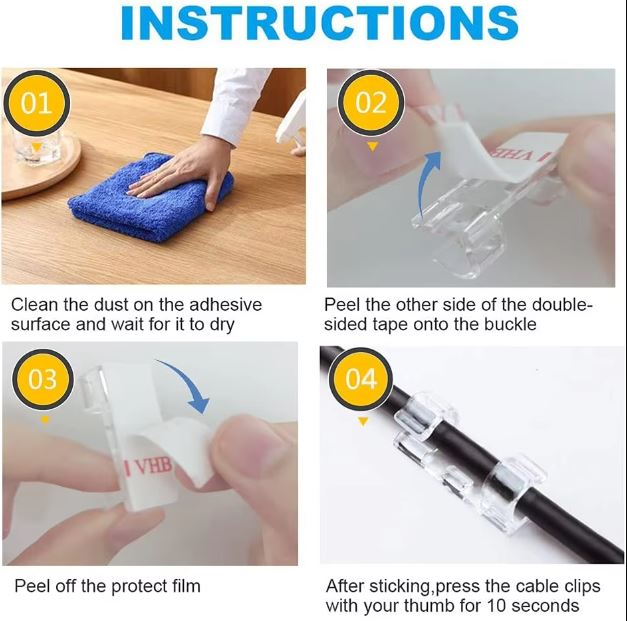 INSTRUCTIONS

01

Clean the dust on the adhesive surface and wait for it to dry

02

VHB

Peel the other side of the double-sided tape onto the buckle

03

VHB

Peel off the protect film

04

After sticking,press the cable clips with your thumb for 10 seconds